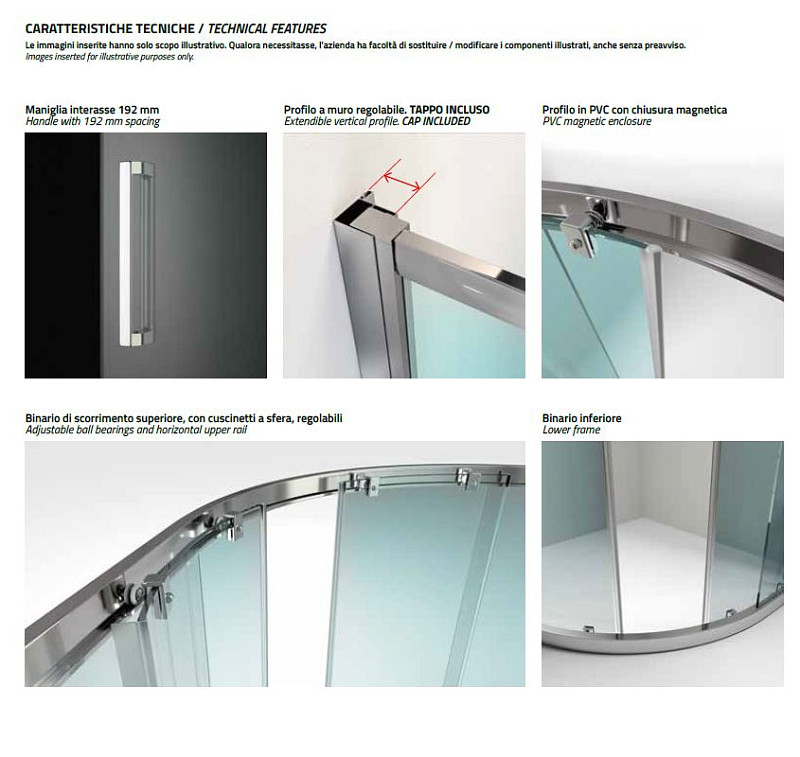 CARATTERISTICHE TECNICHE / TECHNICAL FEATURES
Le immagini inserite hanno solo scopo illustrativo. Qualora necessitasse, l'azienda ha facoltà di sostituire / modificare i componenti illustrati, anche senza preavviso.
Images inserted for illustrative purposes only.

Maniglia interasse 192 mm
Handle with 192 mm spacing

Profilo a muro regolabile. TAPPO INCLUSO
Extendible vertical profile. CAP INCLUDED

Profilo in PVC con chiusura magnetica
PVC magnetic enclosure

Binario di scorrimento superiore, con cuscinetti a sfera, regolabili
Adjustable ball bearings and horizontal upper rail

Binario inferiore
Lower frame